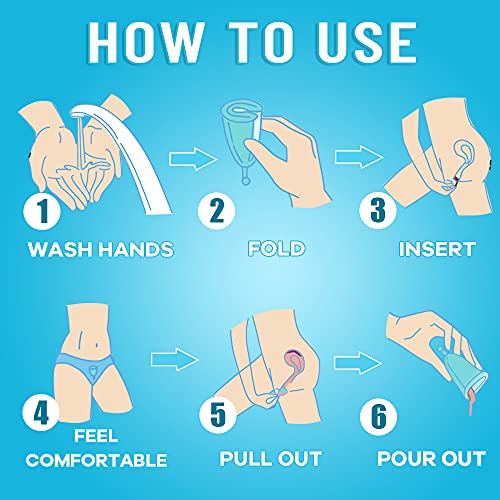 HOW TO USE

1
WASH HANDS

2
FOLD

3
INSERT

4
FEEL COMFORTABLE

5
PULL OUT

6
POUR OUT